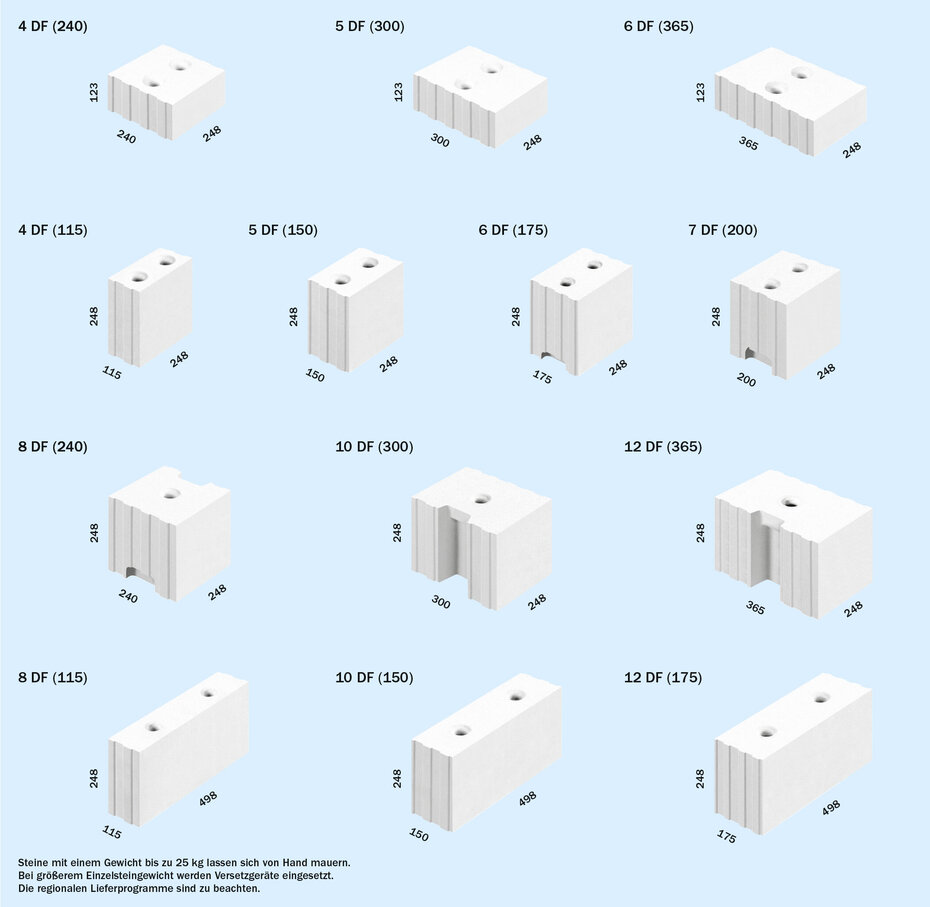 4 DF (240)

123
240
248

5 DF (300)

123
300
248

6 DF (365)

123
365
248

4 DF (115)

248
115
248

5 DF (150)

248
150
248

6 DF (175)

248
175
248

7 DF (200)

248
200
248

8 DF (240)

248
240
248

10 DF (300)

248
300
248

12 DF (365)

248
365
248

8 DF (115)

248
115
498

10 DF (150)

248
150
498

12 DF (175)

248
175
498

Steine mit einem Gewicht bis zu 25 kg lassen sich von Hand mauern.
Bei größerem Einzelsteingewicht werden Versetzgeräte eingesetzt.
Die regionalen Lieferprogramme sind zu beachten.